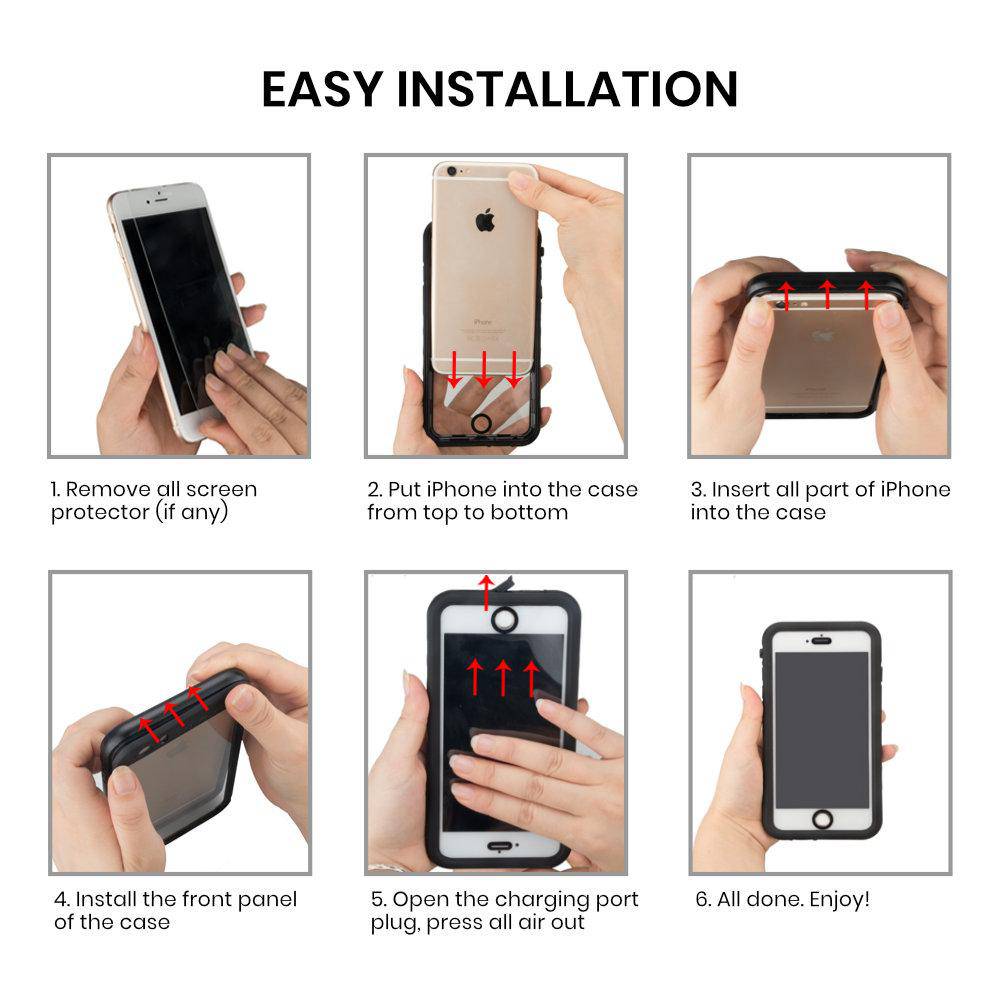 EASY INSTALLATION

iPhone

1. Remove all screen protector (if any)

2. Put iPhone into the case from top to bottom

3. Insert all part of iPhone into the case

4. Install the front panel of the case

5. Open the charging port plug, press all air out

6. All done. Enjoy!