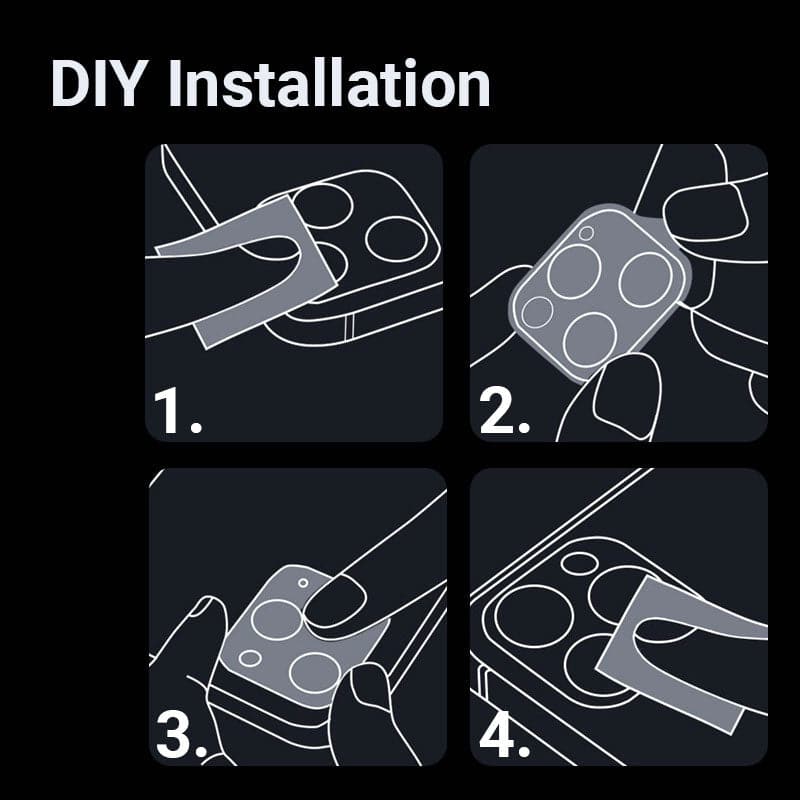 DIY Installation

1.

2.

3.

4.